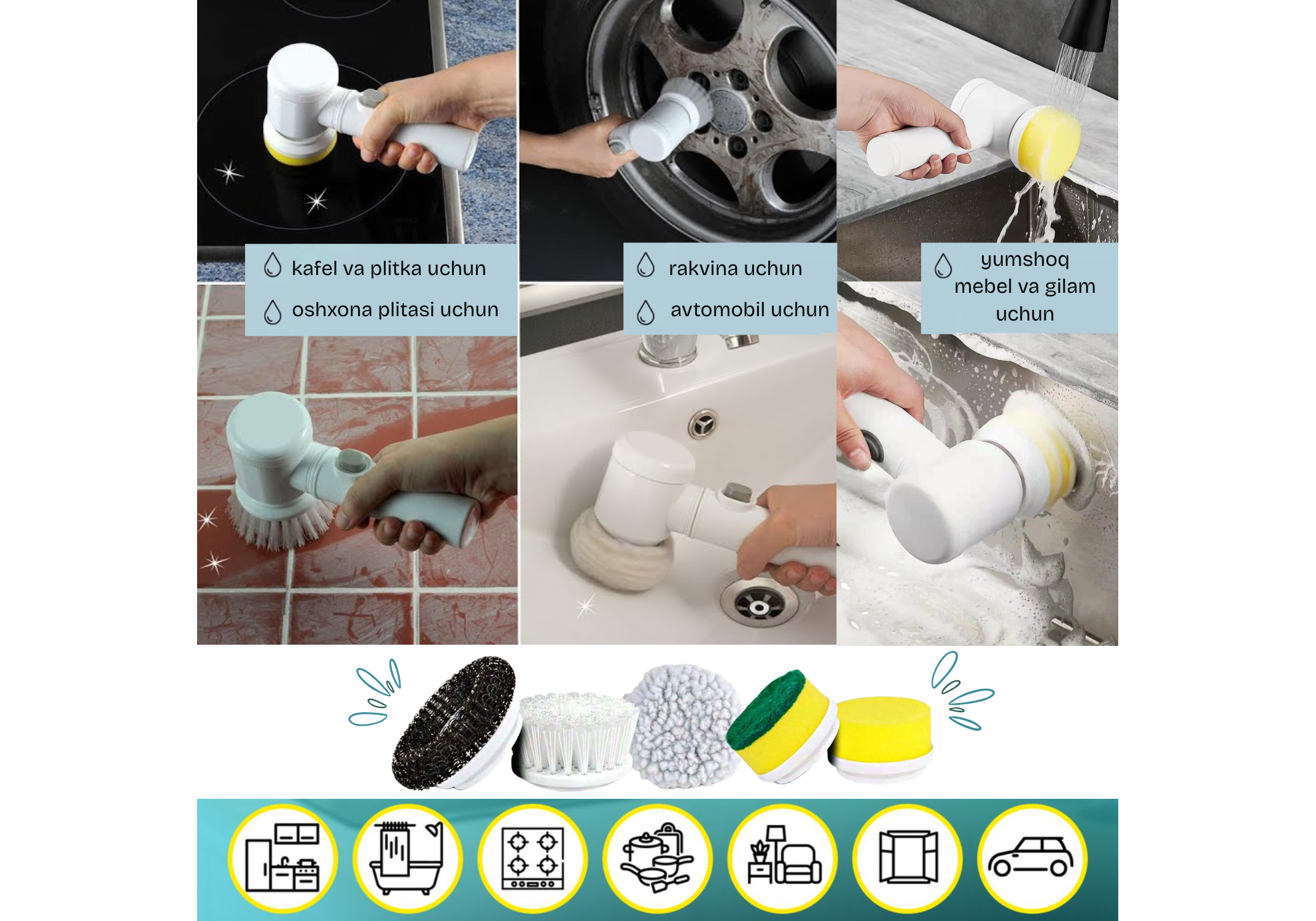 kafel va plitka uchun
oshxona plitasi uchun

rakvina uchun
avtomobil uchun

yumshoq mebel va gilam uchun